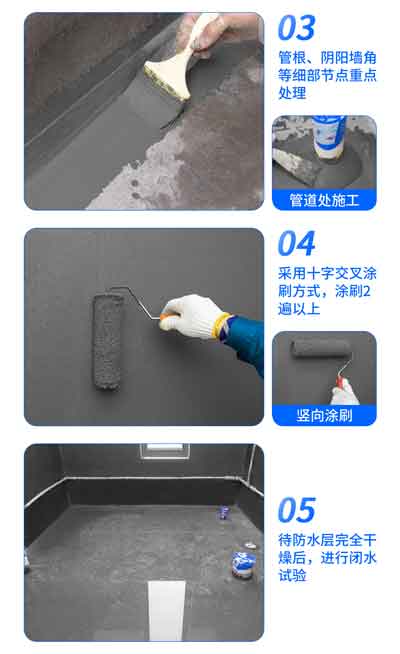 03
管根、阴阳墙角等细部节点重点处理

管道处施工

04
采用十字交叉涂刷方式，涂刷2遍以上

竖向涂刷

05
待防水层完全干燥后，进行闭水试验