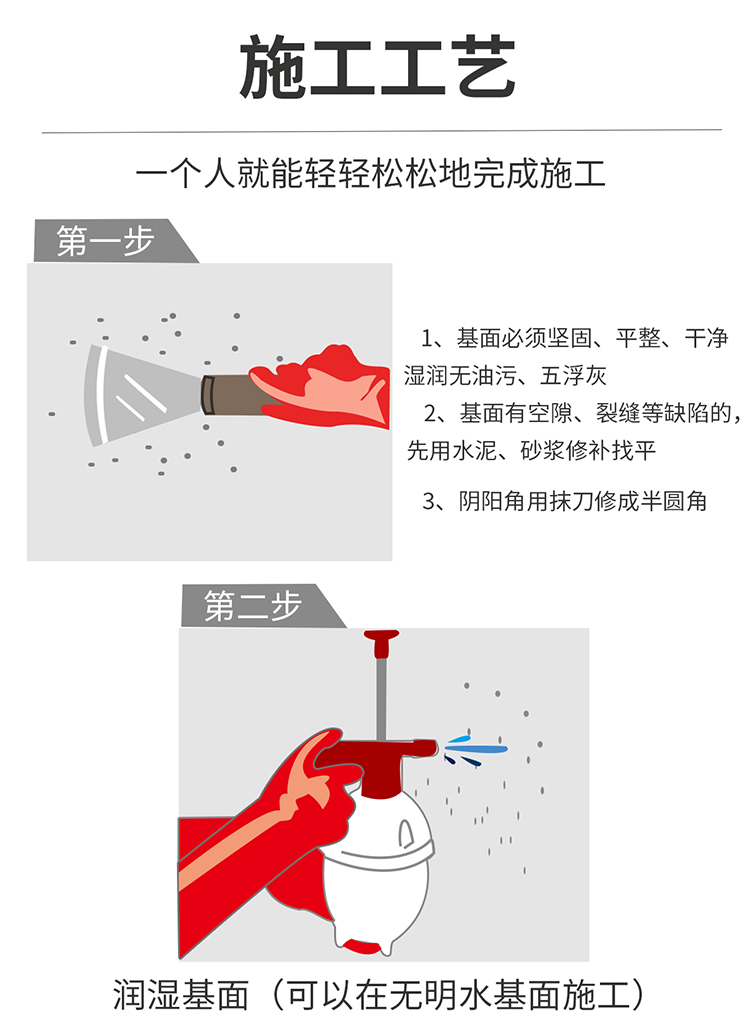 施工工艺

一个人就能轻轻松松地完成施工

第一步

1、基面必须坚固、平整、干净湿润无油污、五浮灰

2、基面有空隙、裂缝等缺陷的，先用水泥、砂浆修补找平

3、阴阳角用抹刀修成半圆角

第二步

润湿基面（可以在无明水基面施工）