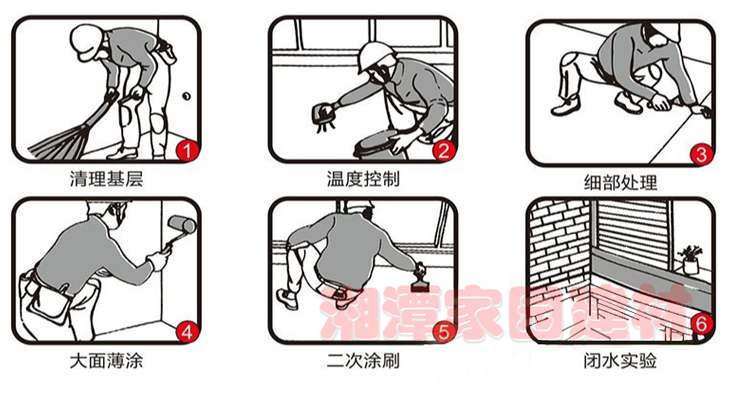 1
清理基层

2
温度控制

3
细部处理

4
大面薄涂

5
二次涂刷

6
闭水实验

湘潭家园建材