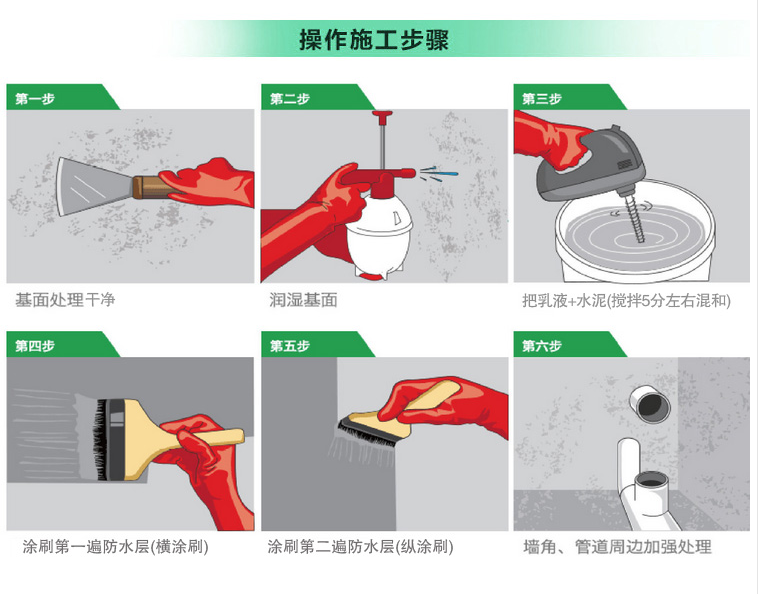 操作施工步骤

第一步

基面处理干净

第二步

润湿基面

第三步

把乳液+水泥(搅拌5分左右混和)

第四步

涂刷第一遍防水层(横涂刷)

第五步

涂刷第二遍防水层(纵涂刷)

第六步

墙角、管道周边加强处理