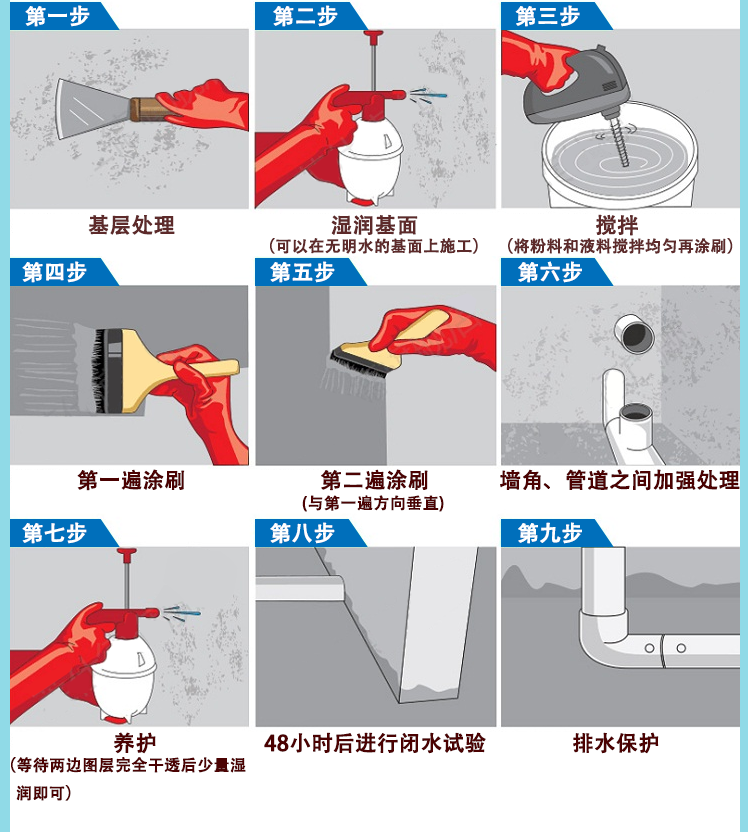 第一步
基层处理

第二步
湿润基面
（可以在无明水的基面上施工）

第三步
搅拌
（将粉料和液料搅拌均匀再涂刷）

第四步
第一遍涂刷

第五步
第二遍涂刷
（与第一遍方向垂直）

第六步
墙角、管道之间加强处理

第七步
养护
（等待两边图层完全干透后少量湿润即可）

第八步
48小时后进行闭水试验

第九步
排水保护