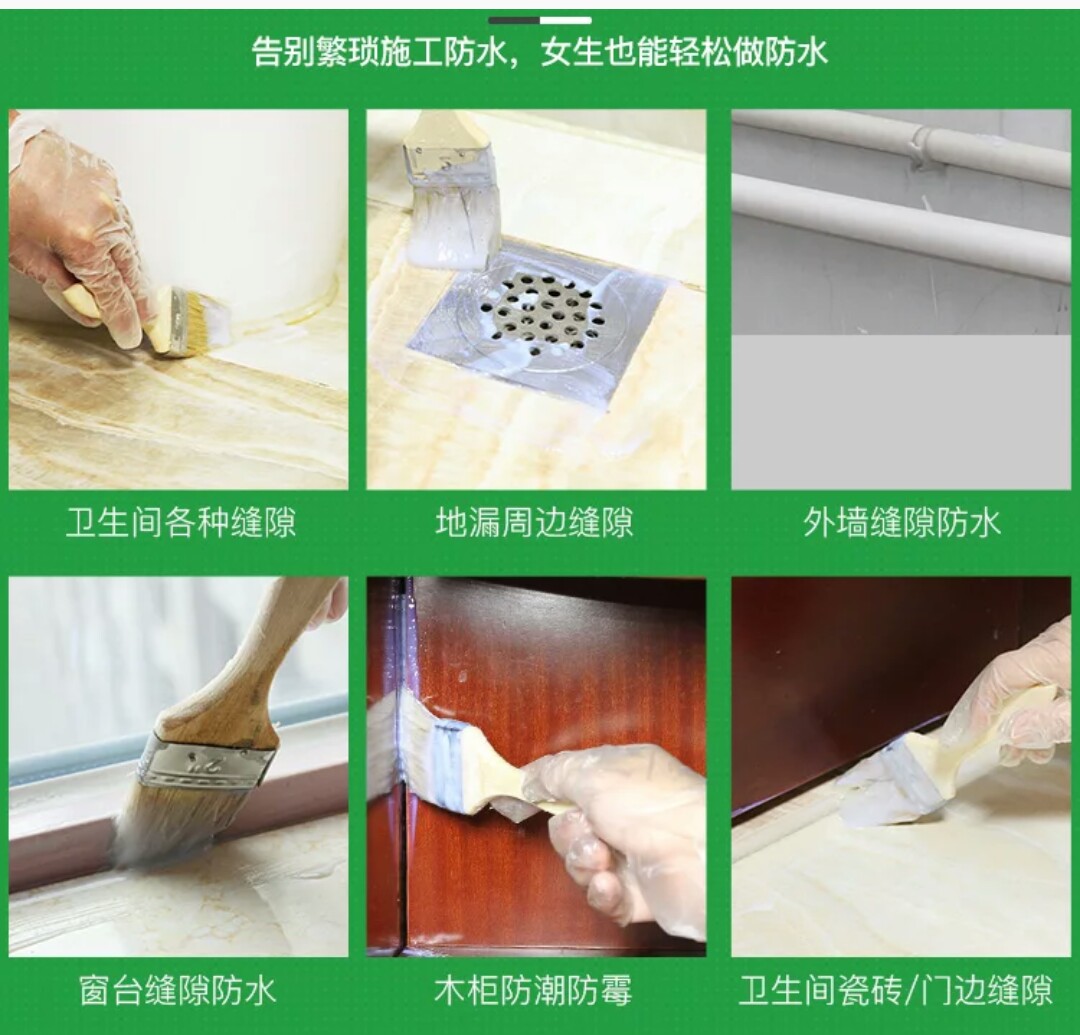 告别繁琐施工防水，女生也能轻松做防水

卫生间各种缝隙

地漏周边缝隙

外墙缝隙防水

窗台缝隙防水

木柜防潮防霉

卫生间瓷砖/门边缝隙