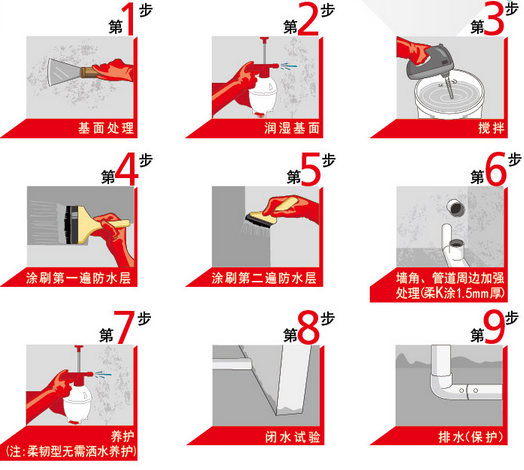 第1步
基面处理

第2步
润湿基面

第3步
搅拌

第4步
涂刷第一遍防水层

第5步
涂刷第二遍防水层

第6步
墙角、管道周边加强处理(柔K涂1.5mm厚)

第7步
养护
(注:柔韧型无需洒水养护)

第8步
闭水试验

第9步
排水(保护)