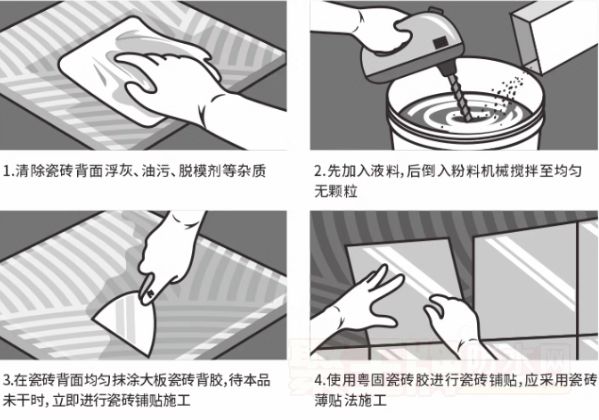 1.清除瓷砖背面浮灰、油污、脱模剂等杂质

2.先加入液料，后倒入粉料机械搅拌至均匀无颗粒

3.在瓷砖背面均匀抹涂大板瓷砖背胶，待本品未干时，立即进行瓷砖铺贴施工

4.使用粤固瓷砖胶进行瓷砖铺贴，应采用瓷砖薄贴法施工