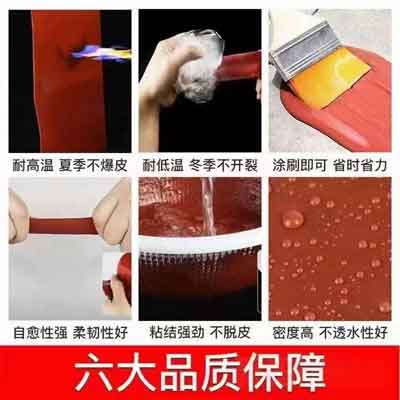 耐高温 夏季不爆皮

耐低温 冬季不开裂

涂刷即可 省时省力

自愈性强 柔韧性好

粘结强劲 不脱皮

密度高 不透水性好

六大品质保障