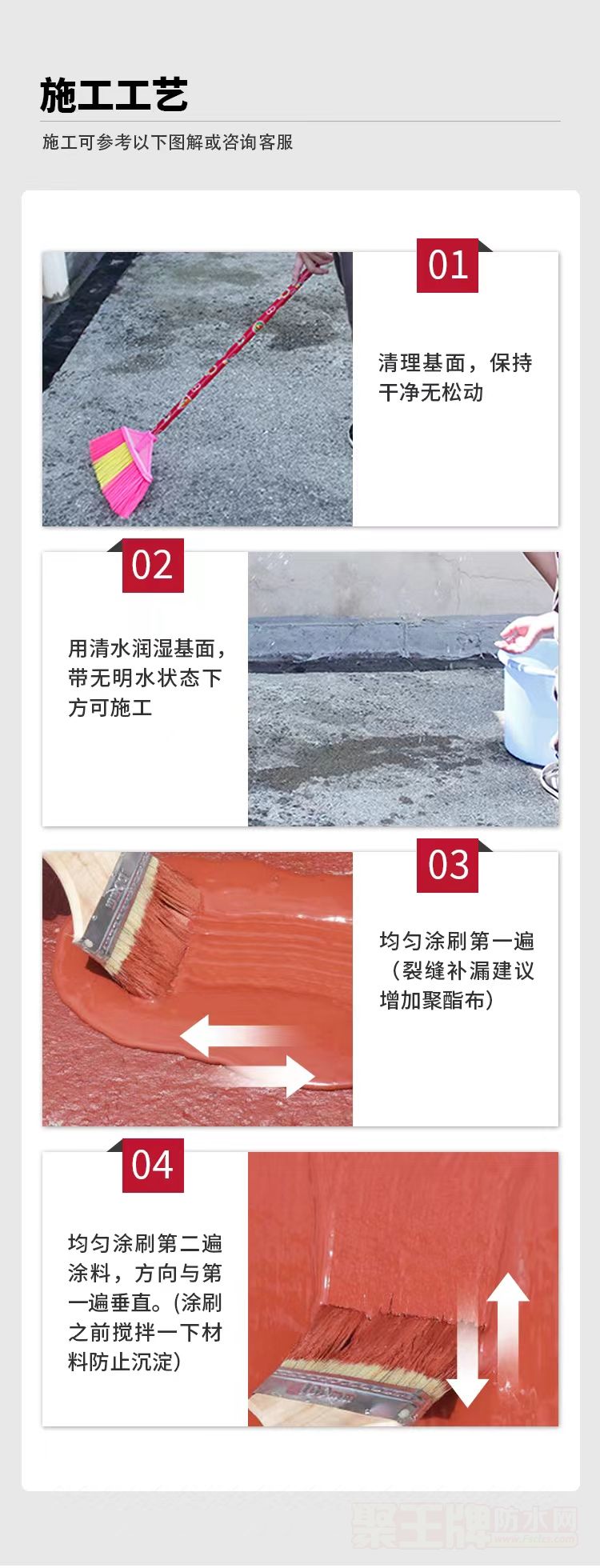 施工工艺

施工可参考以下图解或咨询客服

01

清理基面，保持干净无松动

02

用清水润湿基面，带无明水状态下方可施工

03

均匀涂刷第一遍（裂缝补漏建议增加聚酯布）

04

均匀涂刷第二遍涂料，方向与第一遍垂直。(涂刷之前搅拌一下材料防止沉淀)

聚王牌防水网