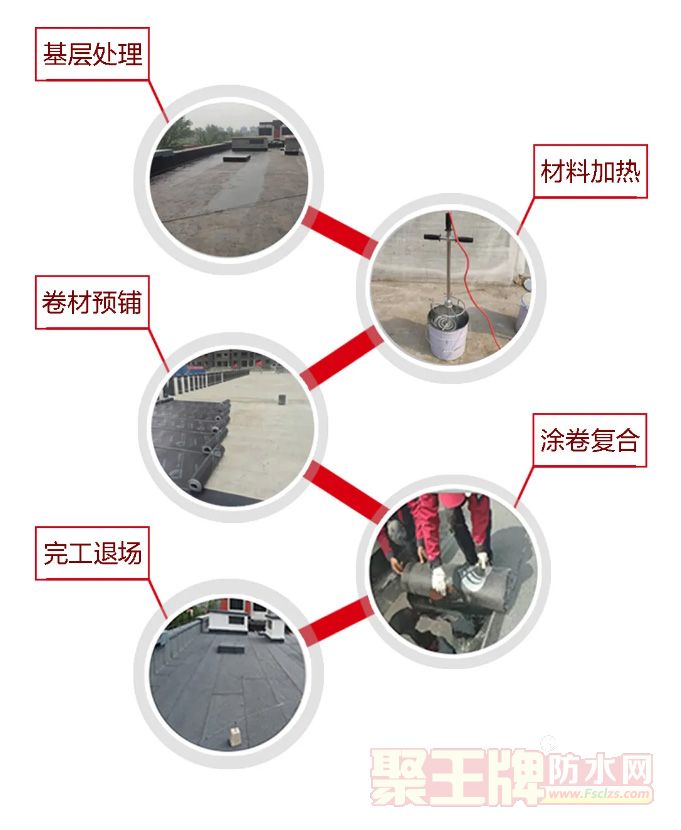 基层处理

材料加热

卷材预铺

涂卷复合

完工退场

聚王牌防水网
www.Fsclzs.com