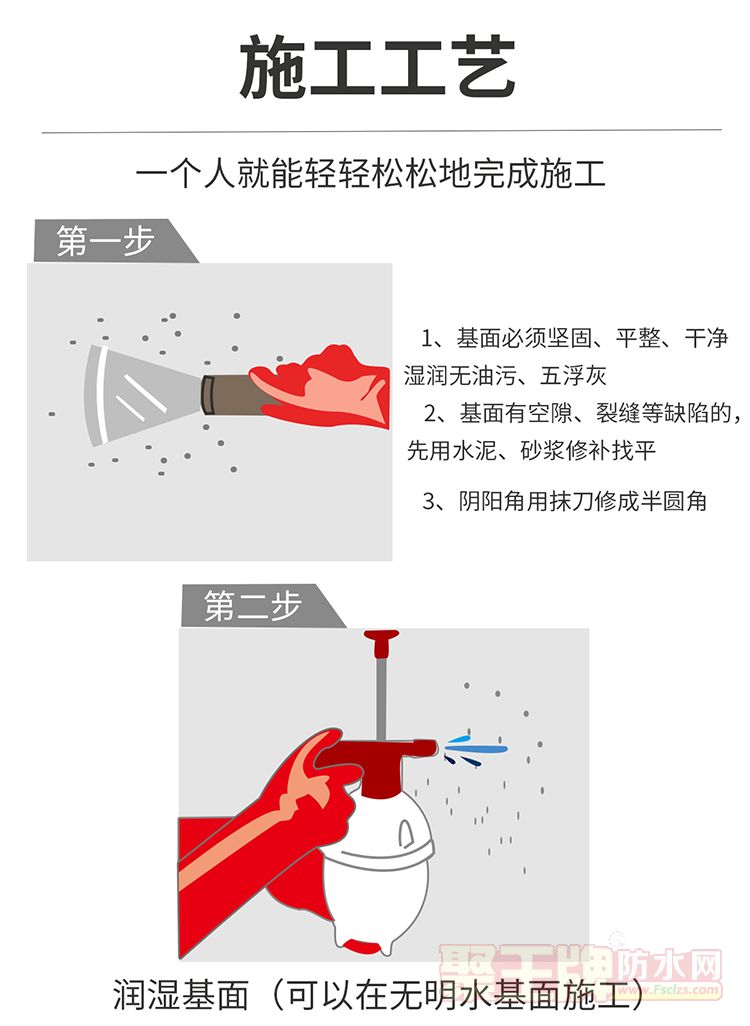 施工工艺

一个人就能轻轻松松地完成施工

第一步

1、基面必须坚固、平整、干净湿润无油污、五浮灰

2、基面有空隙、裂缝等缺陷的，先用水泥、砂浆修补找平

3、阴阳角用抹刀修成半圆角

第二步

润湿基面（可以在无明水基面施工）

聚王牌防水网 www.Fsclzs.com