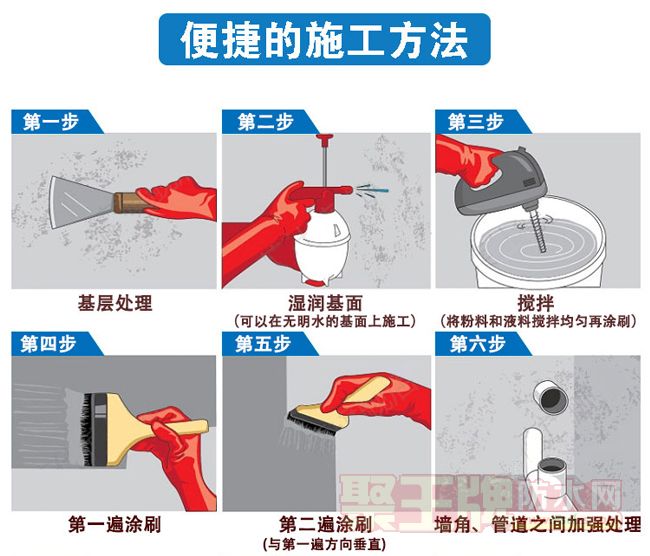 便捷的施工方法

第一步

基层处理

第二步

湿润基面
（可以在无明水的基面上施工）

第三步

搅拌
（将粉料和液料搅拌均匀再涂刷）

第四步

第一遍涂刷

第五步

第二遍涂刷
（与第一遍方向垂直）

第六步

墙角、管道之间加强处理

聚王牌防水网