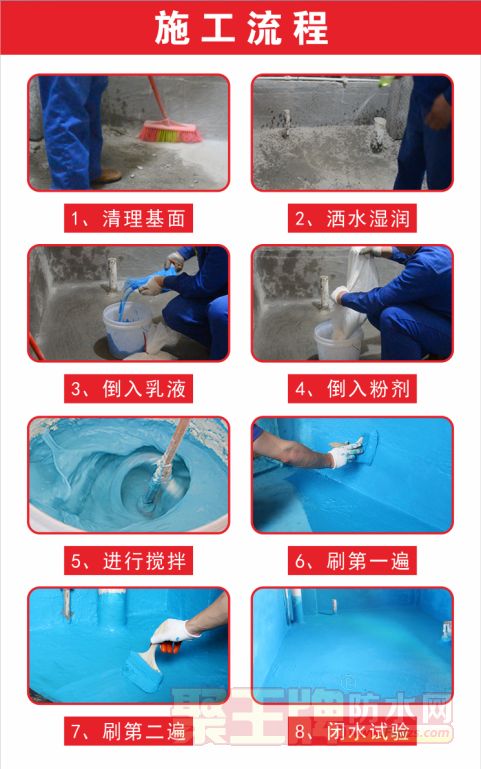 施工流程

1、清理基面

2、洒水湿润

3、倒入乳液

4、倒入粉剂

5、进行搅拌

6、刷第一遍

7、刷第二遍

8、闭水试验

聚王牌防水网